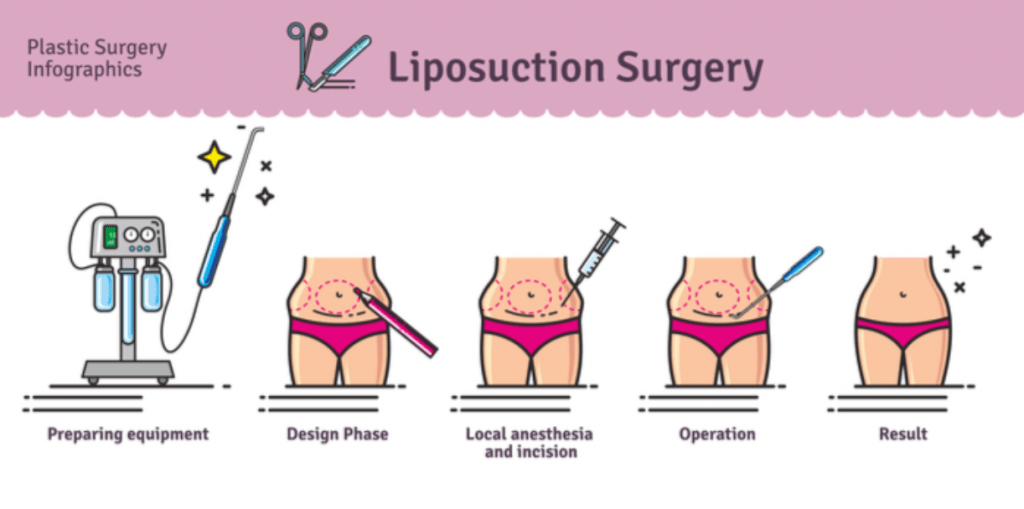 Plastic Surgery Infographics

Liposuction Surgery

Preparing equipment

Design Phase

Local anesthesia and incision

Operation

Result